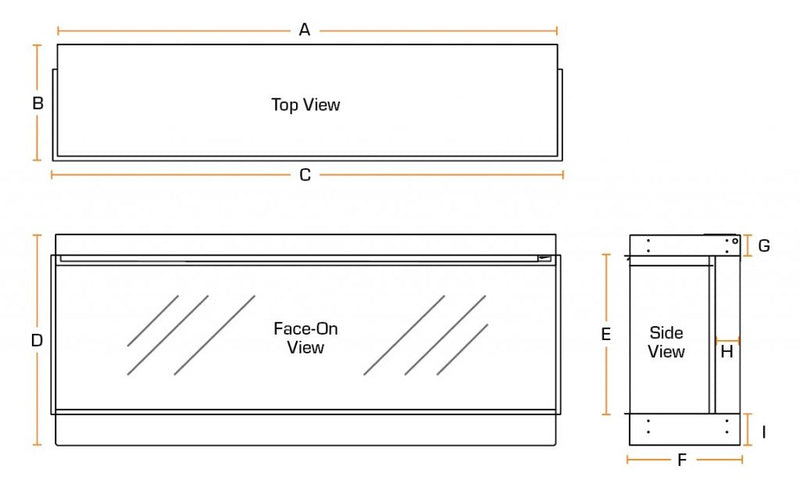 A

B

Top View

C

D

Face-On View

E

Side View

G

H

I

F